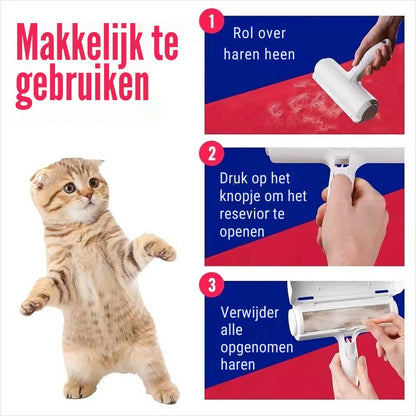 Makkelijk te gebruiken

1
Rol over haren heen

2
Druk op het knopje om het resevior te openen

3
Verwijder alle opgenomen haren