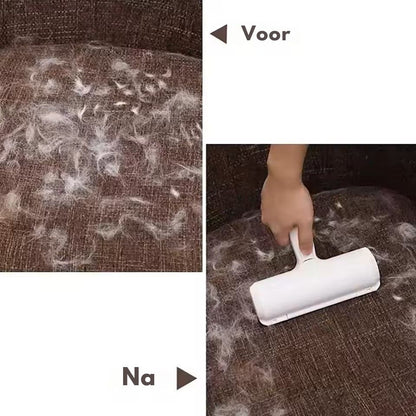 Voor

Na